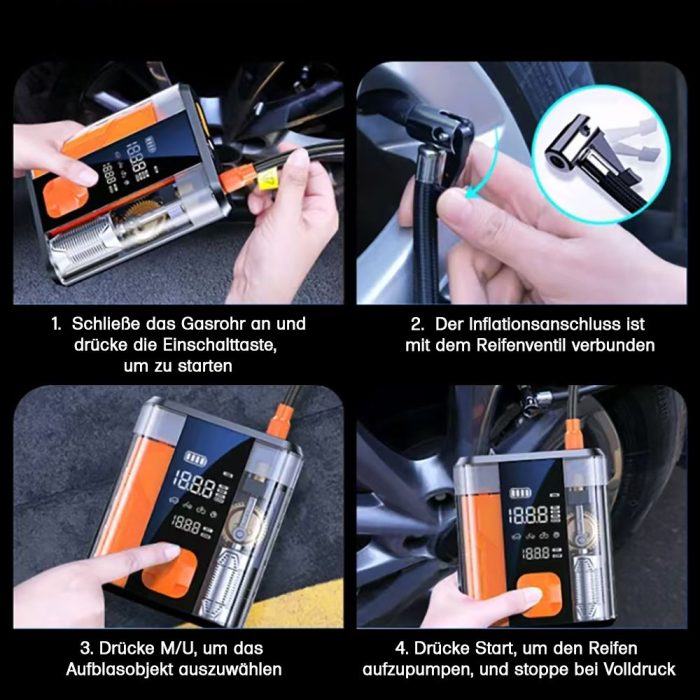 1. Schließe das Gasrohr an und drücke die Einschalttaste, um zu starten

2. Der Inflationsanschluss ist mit dem Reifenventil verbunden

3. Drücke M/U, um das Aufblasobjekt auszuwählen

4. Drücke Start, um den Reifen aufzupumpen, und stoppe bei Volldruck